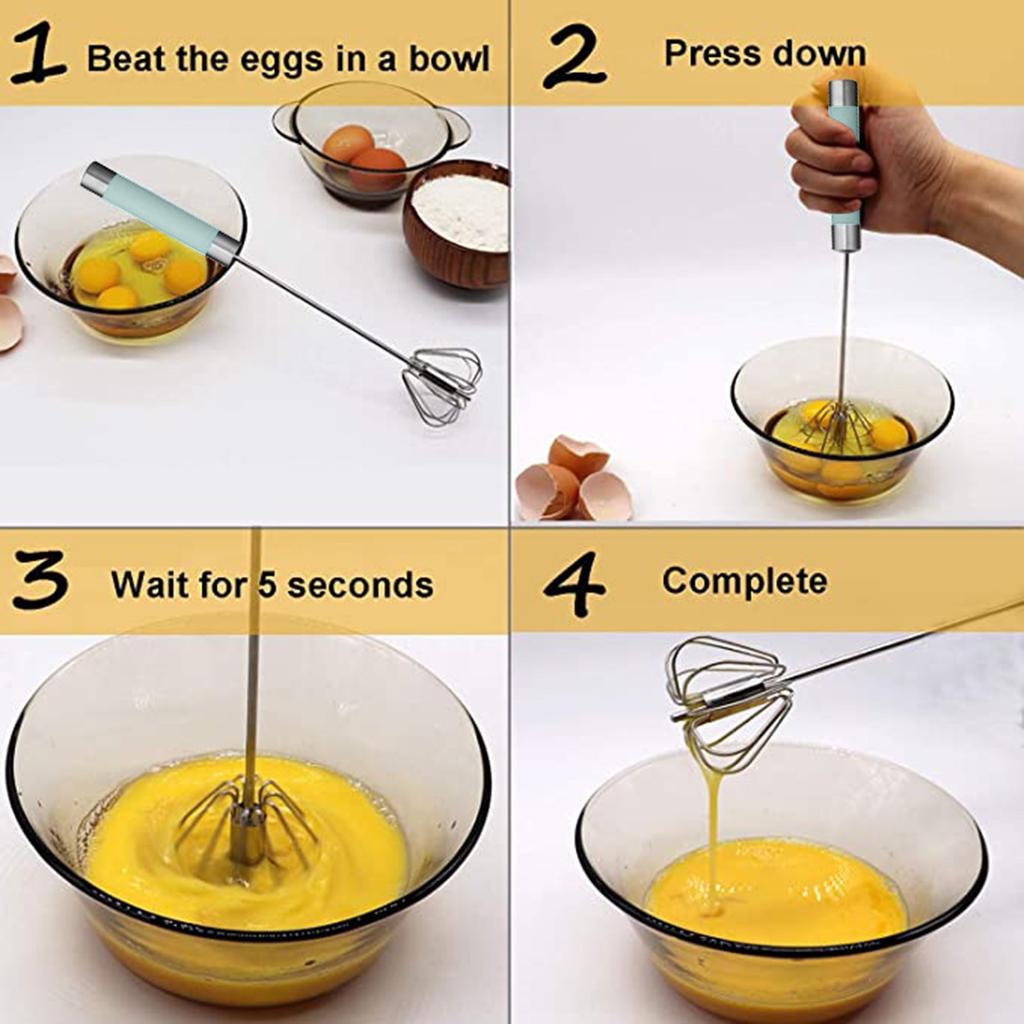 1 Beat the eggs in a bowl

2 Press down

3 Wait for 5 seconds

4 Complete